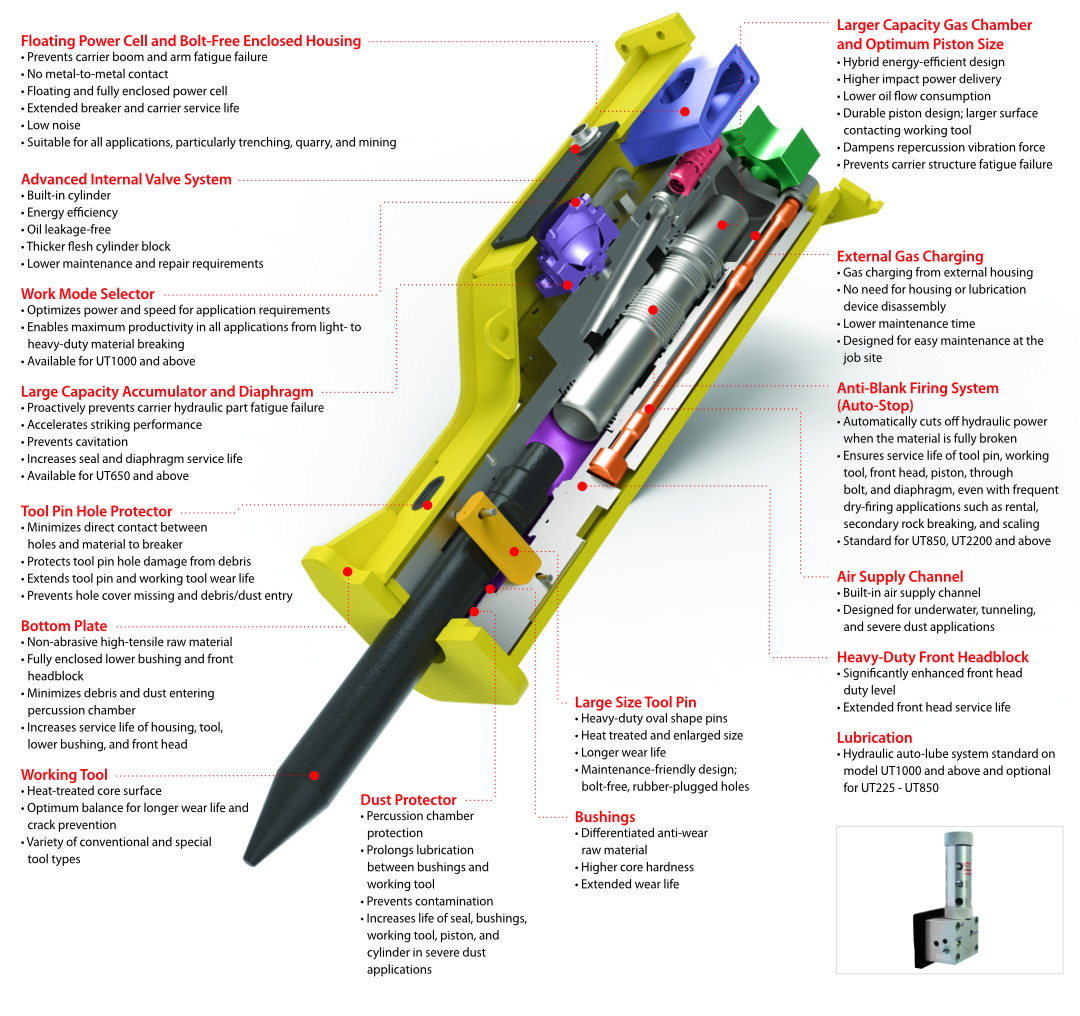 Floating Power Cell and Bolt-Free Enclosed Housing
• Prevents carrier boom and arm fatigue failure
• No metal-to-metal contact
• Floating and fully enclosed power cell
• Extended breaker and carrier service life
• Low noise
• Suitable for all applications, particularly trenching, quarry, and mining

Advanced Internal Valve System
• Built-in cylinder
• Energy efficiency
• Oil leakage-free
• Thicker flesh cylinder block
• Lower maintenance and repair requirements

Work Mode Selector
• Optimizes power and speed for application requirements
• Enables maximum productivity in all applications from light- to heavy-duty material breaking
• Available for UT1000 and above

Large Capacity Accumulator and Diaphragm
• Proactively prevents carrier hydraulic part fatigue failure
• Accelerates striking performance
• Prevents cavitation
• Increases seal and diaphragm service life
• Available for UT650 and above

Tool Pin Hole Protector
• Minimizes direct contact between holes and material to breaker
• Protects tool pin hole damage from debris
• Extends tool pin and working tool wear life
• Prevents hole cover missing and debris/dust entry

Bottom Plate
• Non-abrasive high-tensile raw material
• Fully enclosed lower bushing and front headblock
• Minimizes debris and dust entering percussion chamber
• Increases service life of housing, tool, lower bushing, and front head

Working Tool
• Heat-treated core surface
• Optimum balance for longer wear life and crack prevention
• Variety of conventional and special tool types

Dust Protector
• Percussion chamber protection
• Prolongs lubrication between bushings and working tool
• Prevents contamination
• Increases life of seal, bushings, working tool, piston, and cylinder in severe dust applications

Large Size Tool Pin
• Heavy-duty oval shape pins
• Heat treated and enlarged size
• Longer wear life
• Maintenance-friendly design; bolt-free, rubber-plugged holes

Bushings
• Differentiated anti-wear raw material
• Higher core hardness
• Extended wear life

Larger Capacity Gas Chamber and Optimum Piston Size
• Hybrid energy-efficient design
• Higher impact power delivery
• Lower oil flow consumption
• Durable piston design; larger surface contacting working tool
• Dampens repercussion vibration force
• Prevents carrier structure fatigue failure

External Gas Charging
• Gas charging from external housing
• No need for housing or lubrication device disassembly
• Lower maintenance time
• Designed for easy maintenance at the job site

Anti-Blank Firing System (Auto-Stop)
• Automatically cuts off hydraulic power when the material is fully broken
• Ensures service life of tool pin, working tool, front head, piston, through bolt, and diaphragm, even with frequent dry-firing applications such as rental, secondary rock breaking, and scaling
• Standard for UT850, UT2200 and above

Air Supply Channel
• Built-in air supply channel
• Designed for underwater, tunneling, and severe dust applications

Heavy-Duty Front Headblock
• Significantly enhanced front head duty level
• Extended front head service life

Lubrication
• Hydraulic auto-lube system standard on model UT1000 and above and optional for UT225 - UT850